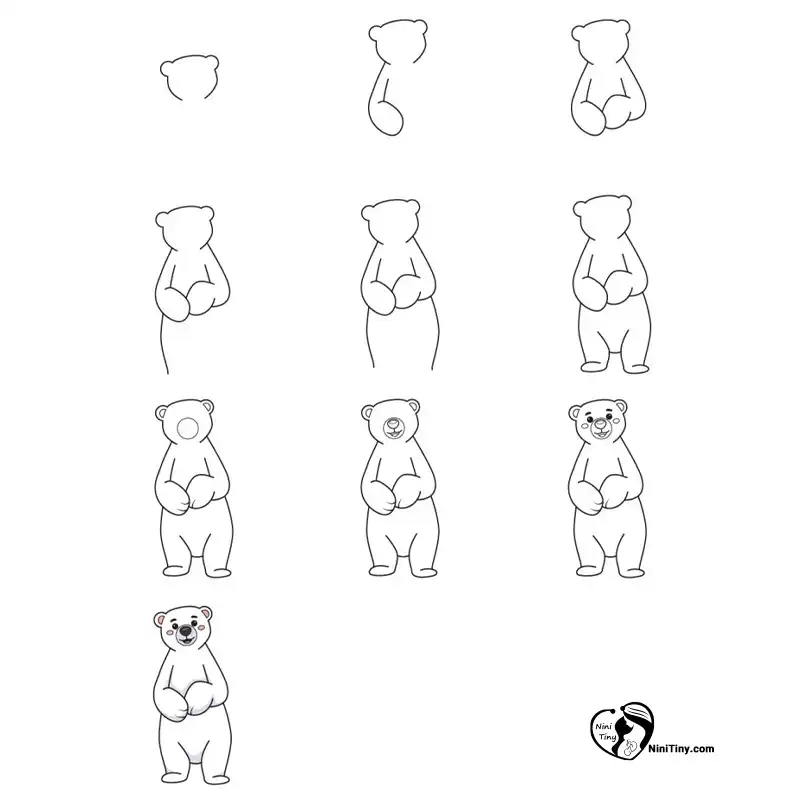 Nini Tiny
NiniTiny.com